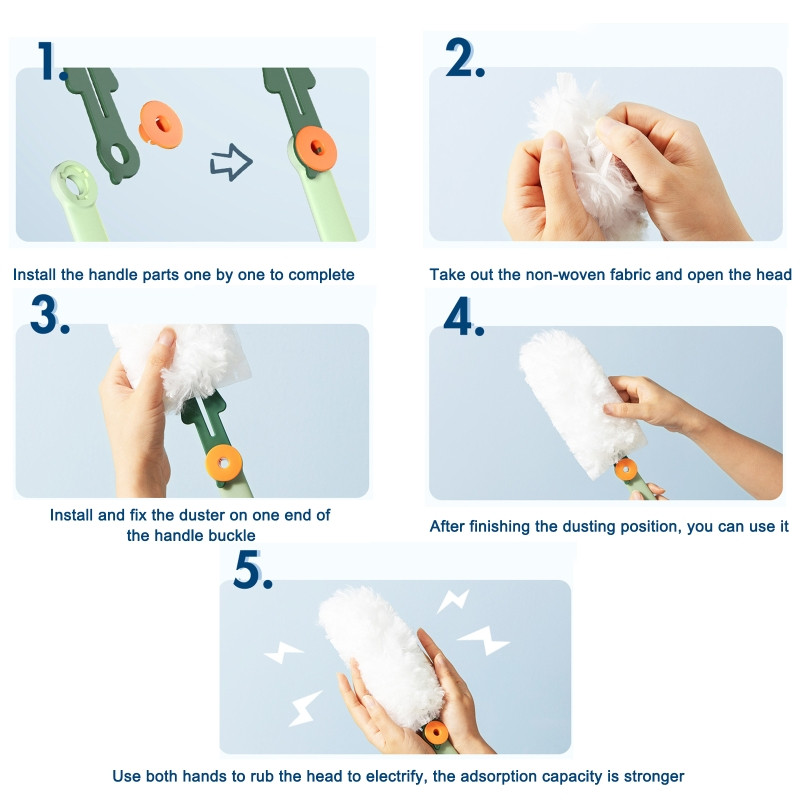 1.

Install the handle parts one by one to complete

2.

Take out the non-woven fabric and open the head

3.

Install and fix the duster on one end of the handle buckle

4.

After finishing the dusting position, you can use it

5.

Use both hands to rub the head to electrify, the adsorption capacity is stronger