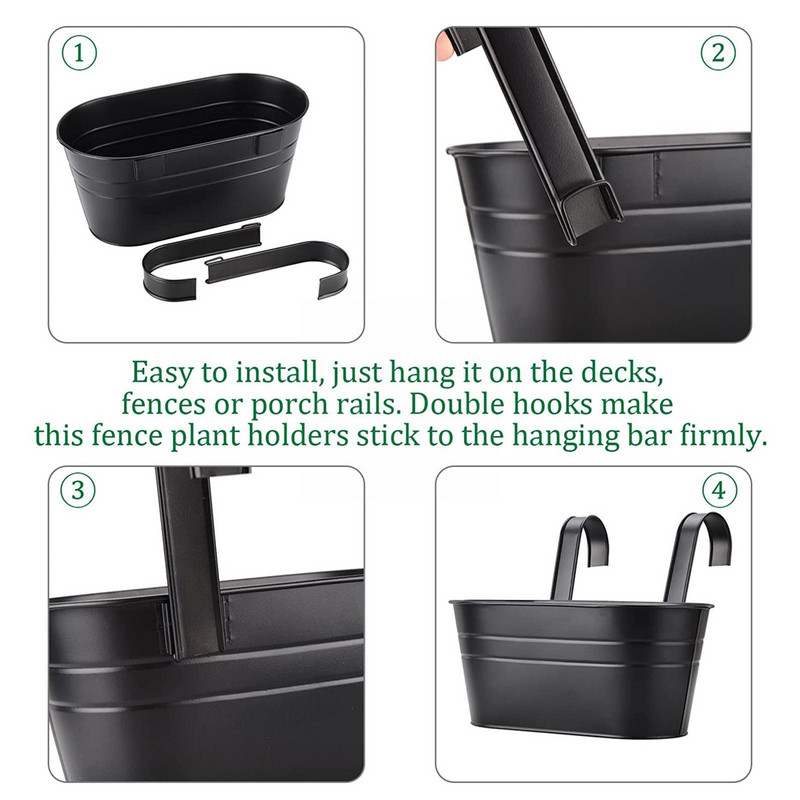 ①

②

Easy to install, just hang it on the decks, fences or porch rails. Double hooks make this fence plant holders stick to the hanging bar firmly.

③

④