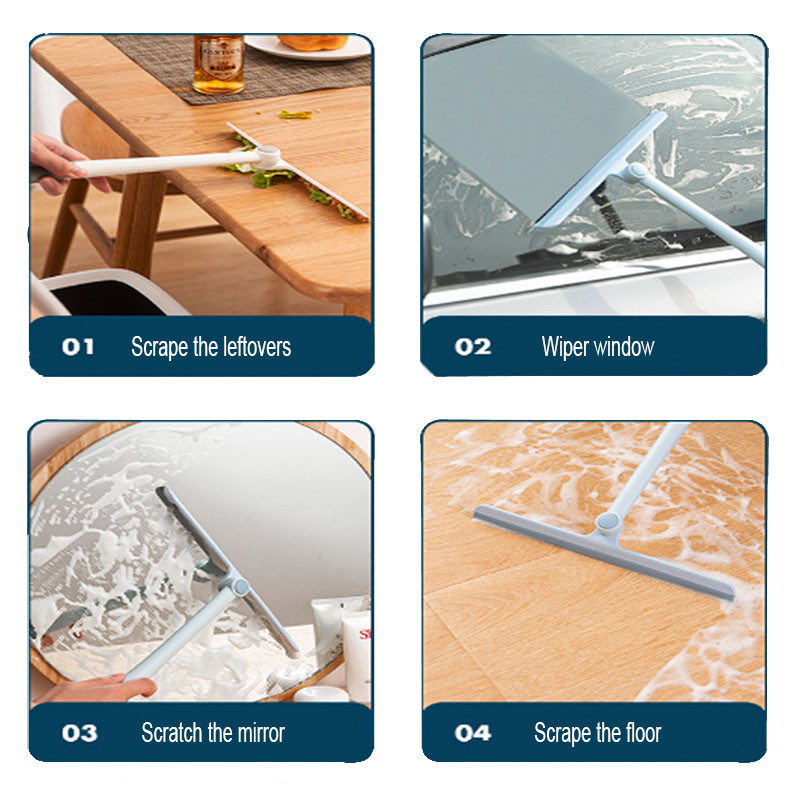 01 Scrape the leftovers

02 Wiper window

03 Scratch the mirror

04 Scrape the floor