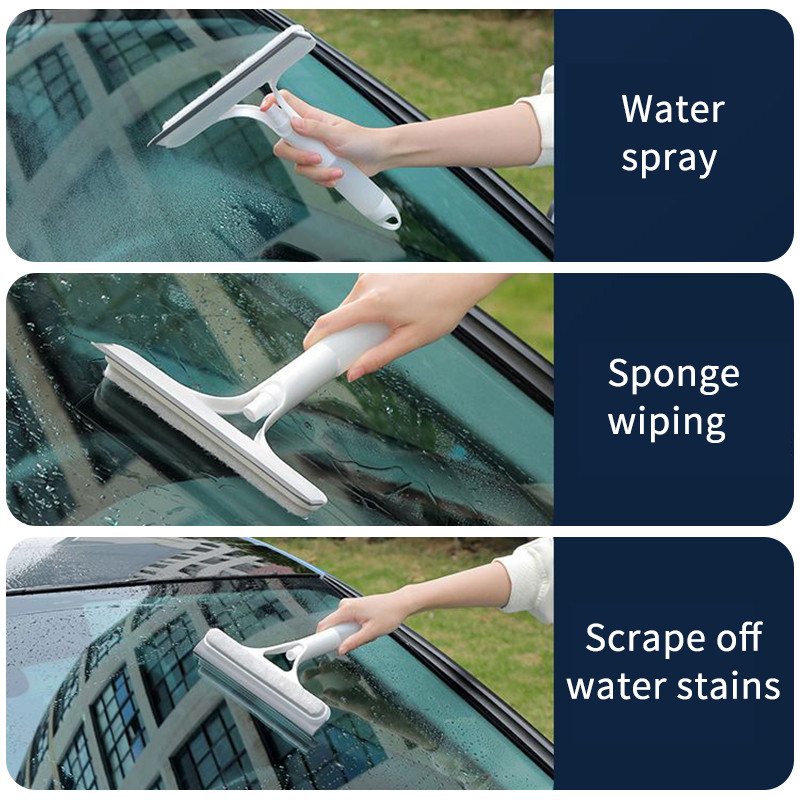 Water spray

Sponge wiping

Scrape off water stains