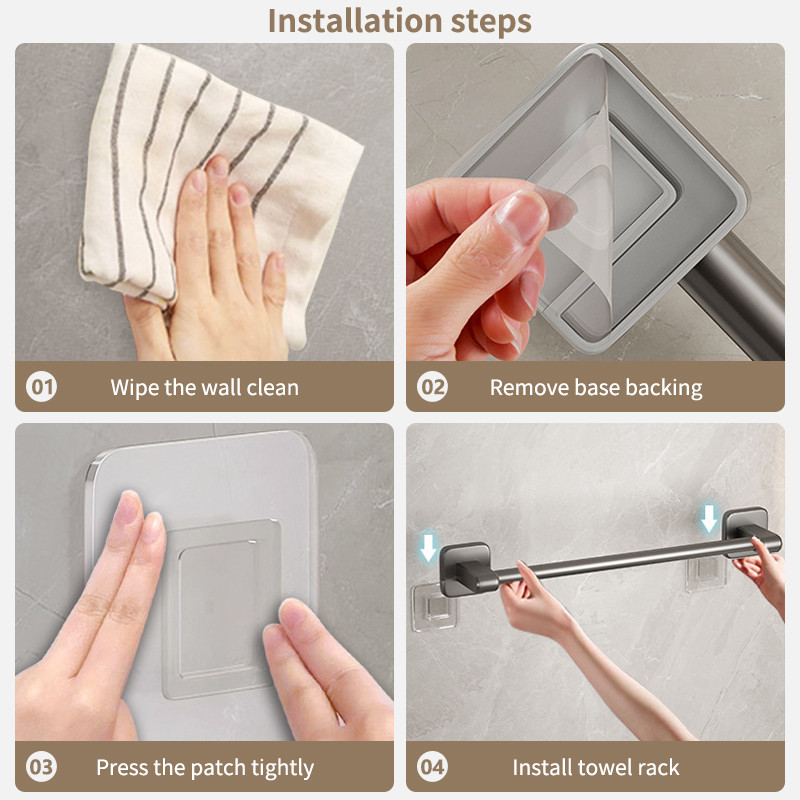 Installation steps

01 Wipe the wall clean

02 Remove base backing

03 Press the patch tightly

04 Install towel rack