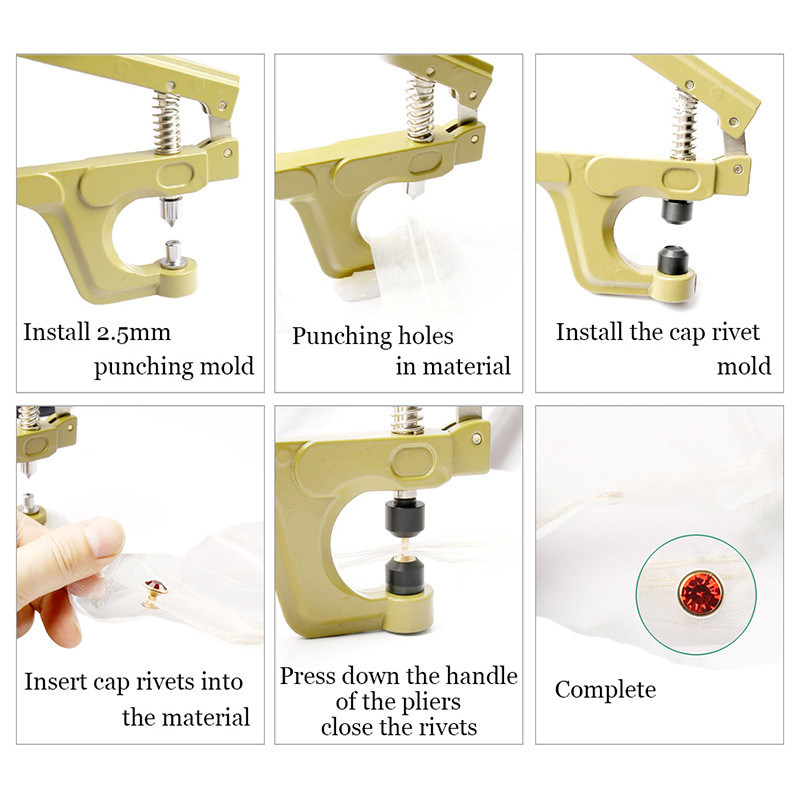 Install 2.5mm punching mold

Punching holes in material

Install the cap rivet mold

Insert cap rivets into the material

Press down the handle of the pliers close the rivets

Complete