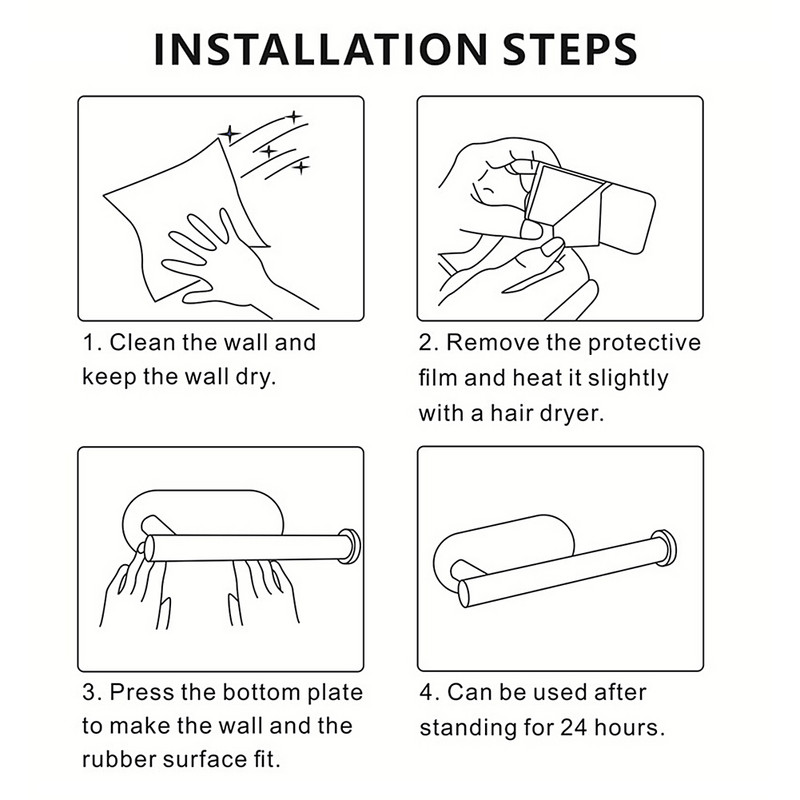 INSTALLATION STEPS

1. Clean the wall and keep the wall dry.

2. Remove the protective film and heat it slightly with a hair dryer.

3. Press the bottom plate to make the wall and the rubber surface fit.

4. Can be used after standing for 24 hours.