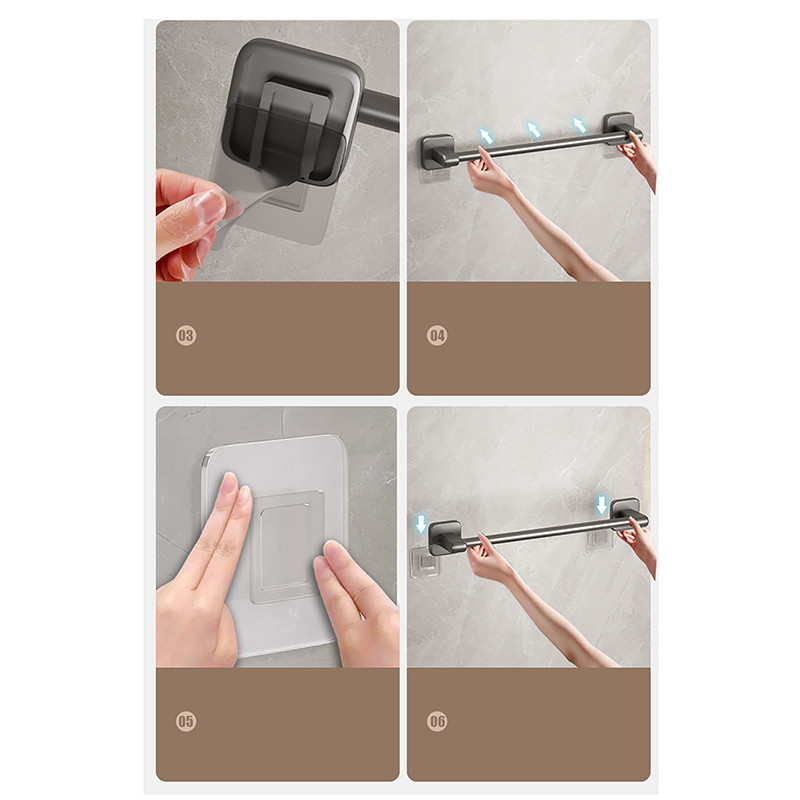 03

04

05

06