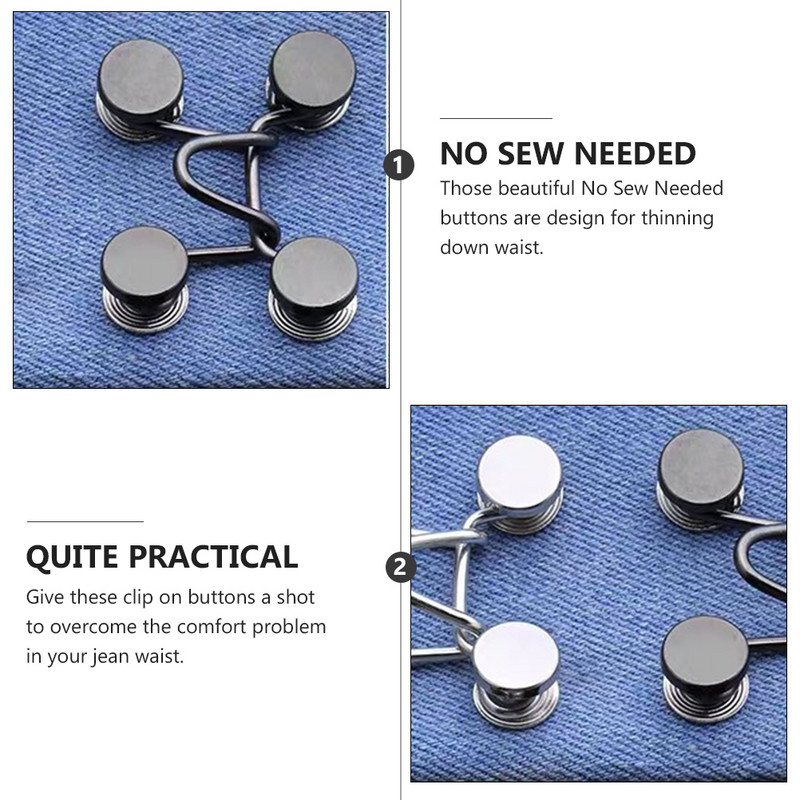 1

NO SEW NEEDED

Those beautiful No Sew Needed buttons are design for thinning down waist.

QUITE PRACTICAL

Give these clip on buttons a shot to overcome the comfort problem in your jean waist.

2