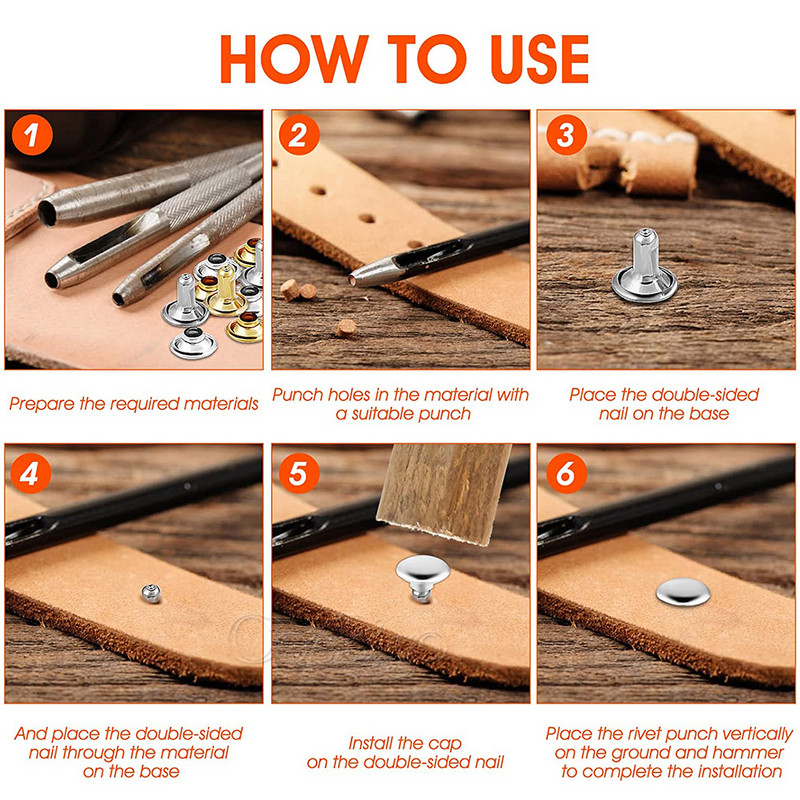 HOW TO USE

1

Prepare the required materials

2

Punch holes in the material with a suitable punch

3

Place the double-sided nail on the base

4

And place the double-sided nail through the material on the base

5

Install the cap on the double-sided nail

6

Place the rivet punch vertically on the ground and hammer to complete the installation