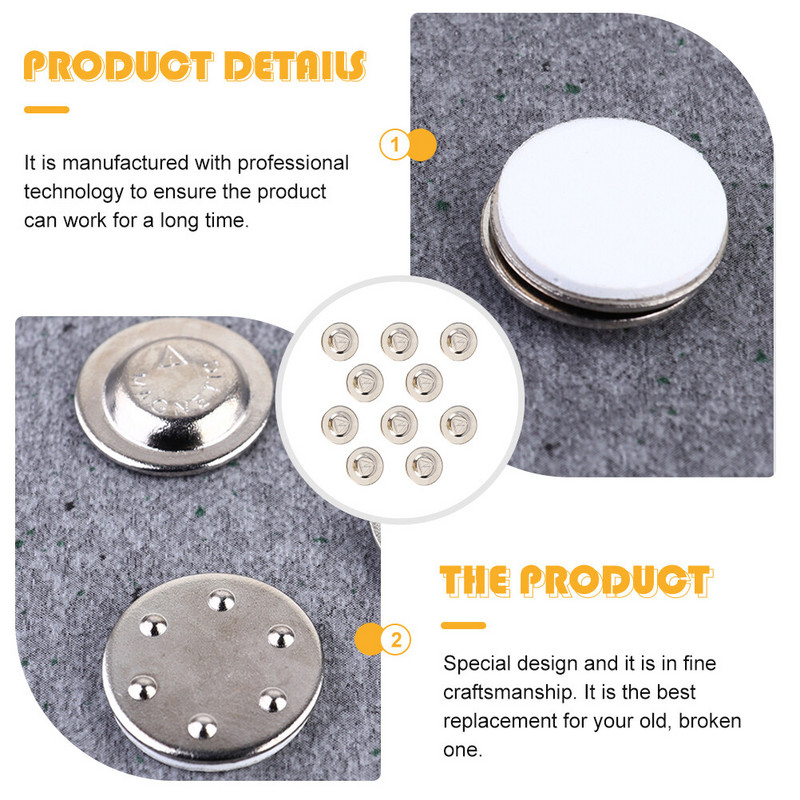 PRODUCT DETAILS

It is manufactured with professional technology to ensure the product can work for a long time.

1

MAGNETIC

THE PRODUCT

2

Special design and it is in fine craftsmanship. It is the best replacement for your old, broken one.