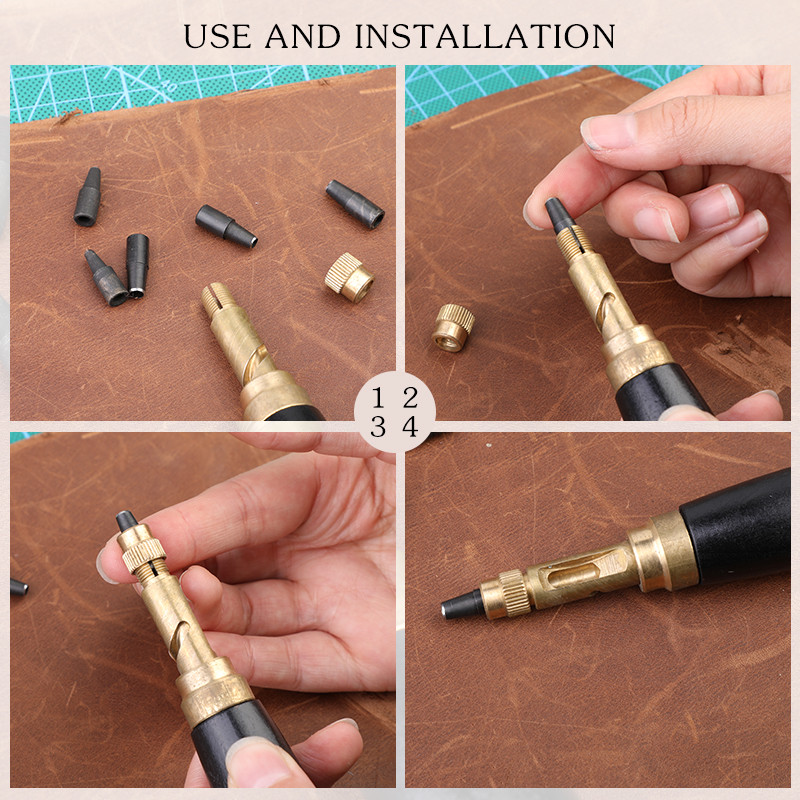 USE AND INSTALLATION

1 2
3 4