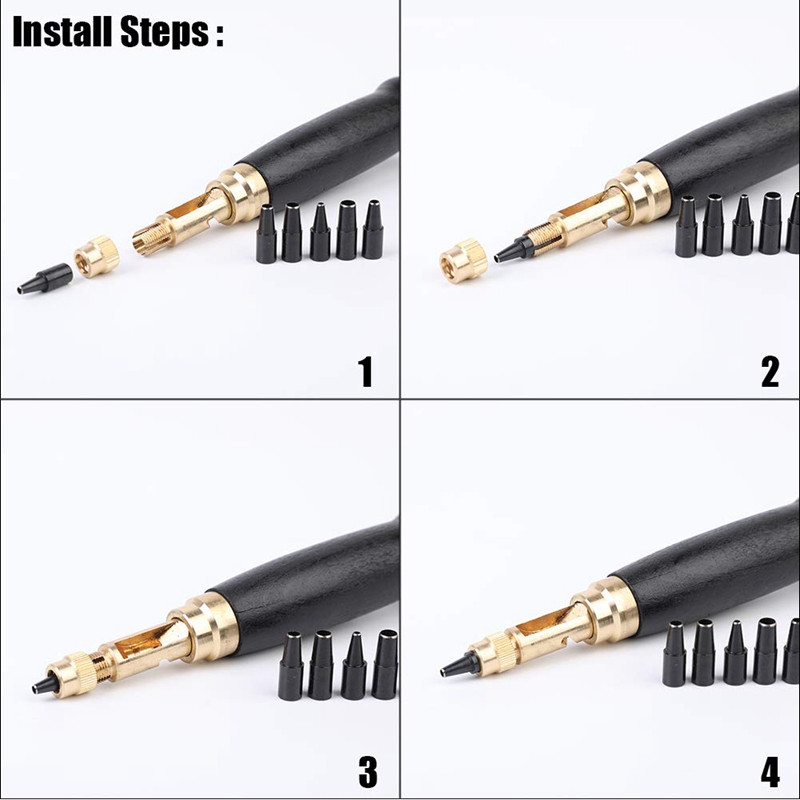 Install Steps :

1

2

3

4