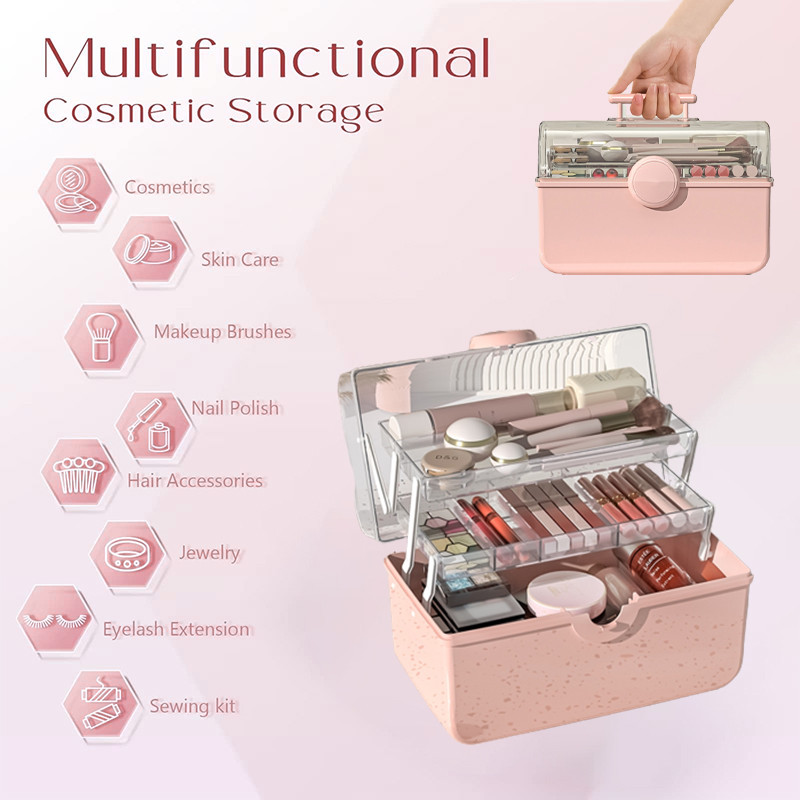 Multifunctional
Cosmetic Storage

Cosmetics

Skin Care

Makeup Brushes

Nail Polish

Hair Accessories

Jewelry

Eyelash Extension

Sewing kit