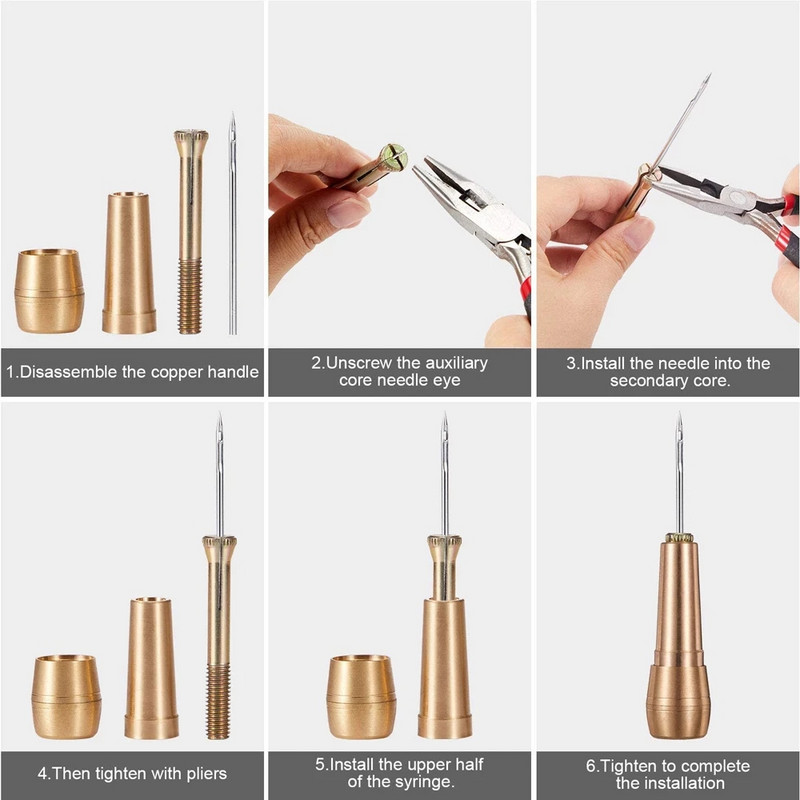 1.Disassemble the copper handle

2.Unscrew the auxiliary core needle eye

3.Install the needle into the secondary core.

4.Then tighten with pliers

5.Install the upper half of the syringe.

6.Tighten to complete the installation