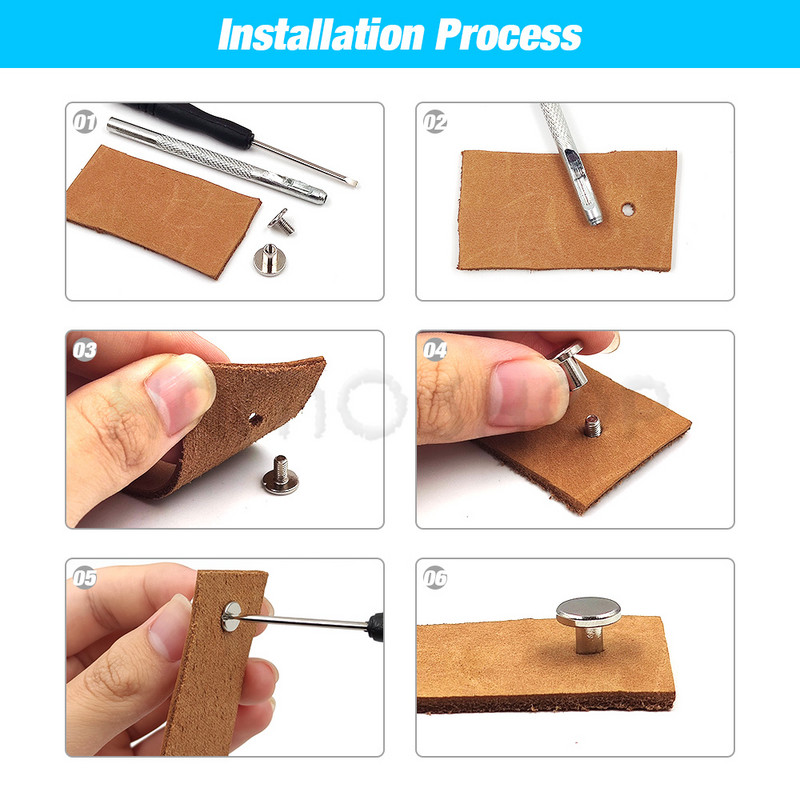 Installation Process

01

02

03

04

05

06