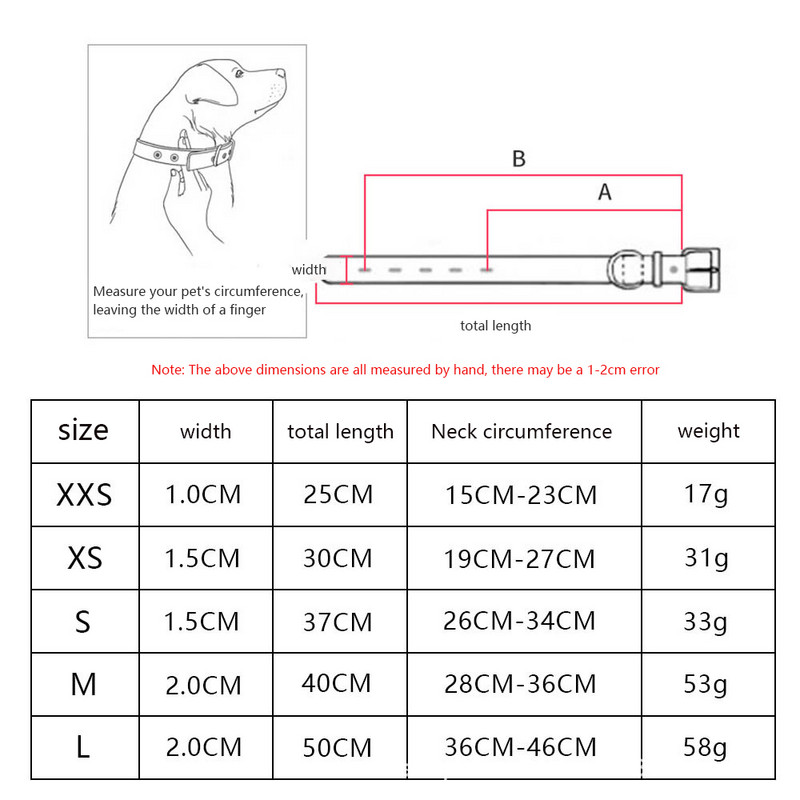 Measure your pet's circumference, leaving the width of a finger

B

A

width

total length

Note: The above dimensions are all measured by hand, there may be a 1-2cm error

| size | width | total length | Neck circumference | weight |
|---|---|---|---|---|
| XXS | 1.0CM | 25CM | 15CM-23CM | 17g |
| XS | 1.5CM | 30CM | 19CM-27CM | 31g |
| S | 1.5CM | 37CM | 26CM-34CM | 33g |
| M | 2.0CM | 40CM | 28CM-36CM | 53g |
| L | 2.0CM | 50CM | 36CM-46CM | 58g |