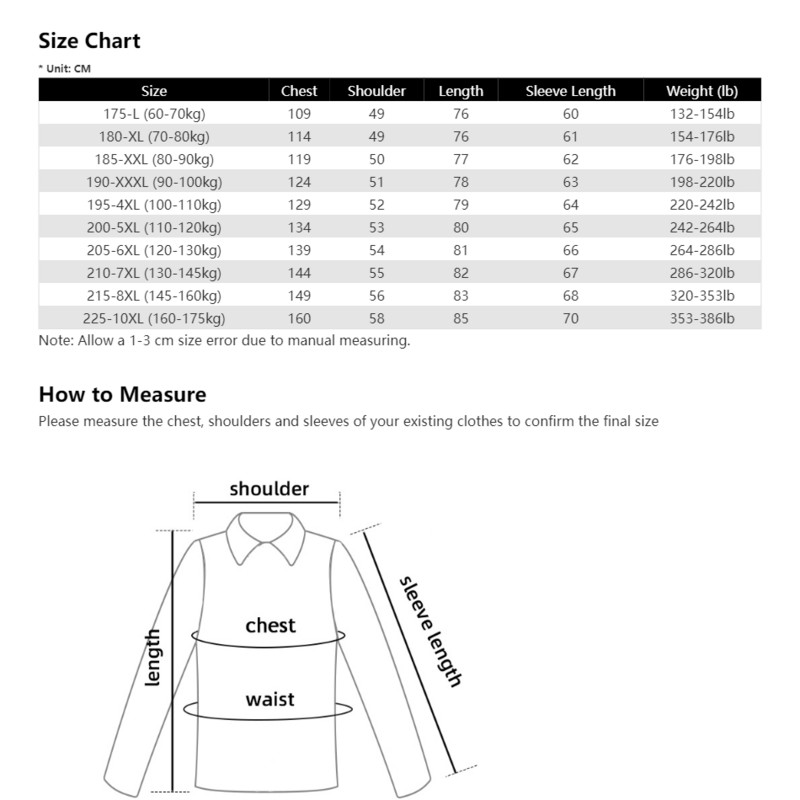 Size Chart

* Unit: CM

| Size | Chest | Shoulder | Length | Sleeve Length | Weight (lb) |
|---|---|---|---|---|---|
| 175-L (60-70kg) | 109 | 49 | 76 | 60 | 132-154lb |
| 180-XL (70-80kg) | 114 | 49 | 76 | 61 | 154-176lb |
| 185-XXL (80-90kg) | 119 | 50 | 77 | 62 | 176-198lb |
| 190-XXXL (90-100kg) | 124 | 51 | 78 | 63 | 198-220lb |
| 195-4XL (100-110kg) | 129 | 52 | 79 | 64 | 220-242lb |
| 200-5XL (110-120kg) | 134 | 53 | 80 | 65 | 242-264lb |
| 205-6XL (120-130kg) | 139 | 54 | 81 | 66 | 264-286lb |
| 210-7XL (130-145kg) | 144 | 55 | 82 | 67 | 286-320lb |
| 215-8XL (145-160kg) | 149 | 56 | 83 | 68 | 320-353lb |
| 225-10XL (160-175kg) | 160 | 58 | 85 | 70 | 353-386lb |

Note: Allow a 1-3 cm size error due to manual measuring.

How to Measure

Please measure the chest, shoulders and sleeves of your existing clothes to confirm the final size

shoulder

length

chest

waist

sleeve length