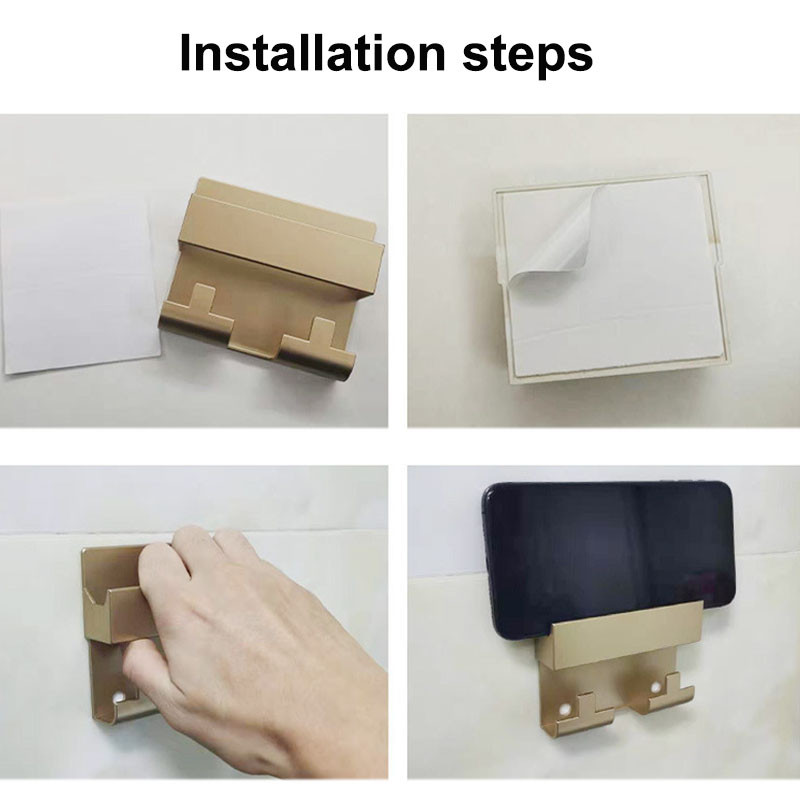 Installation steps