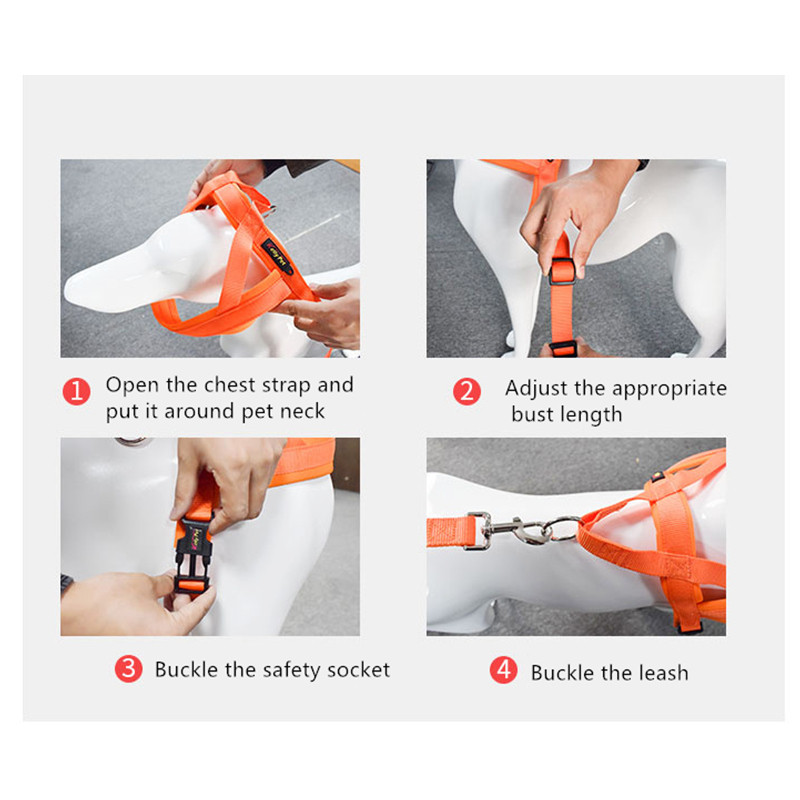 1 Open the chest strap and put it around pet neck

2 Adjust the appropriate bust length

3 Buckle the safety socket

4 Buckle the leash