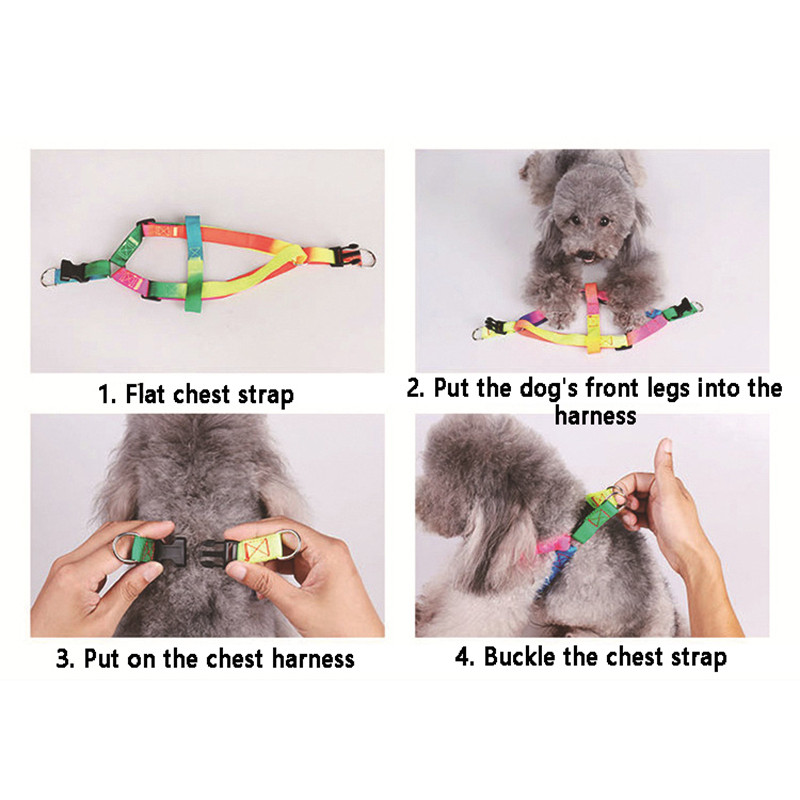 1. Flat chest strap

2. Put the dog's front legs into the harness

3. Put on the chest harness

4. Buckle the chest strap