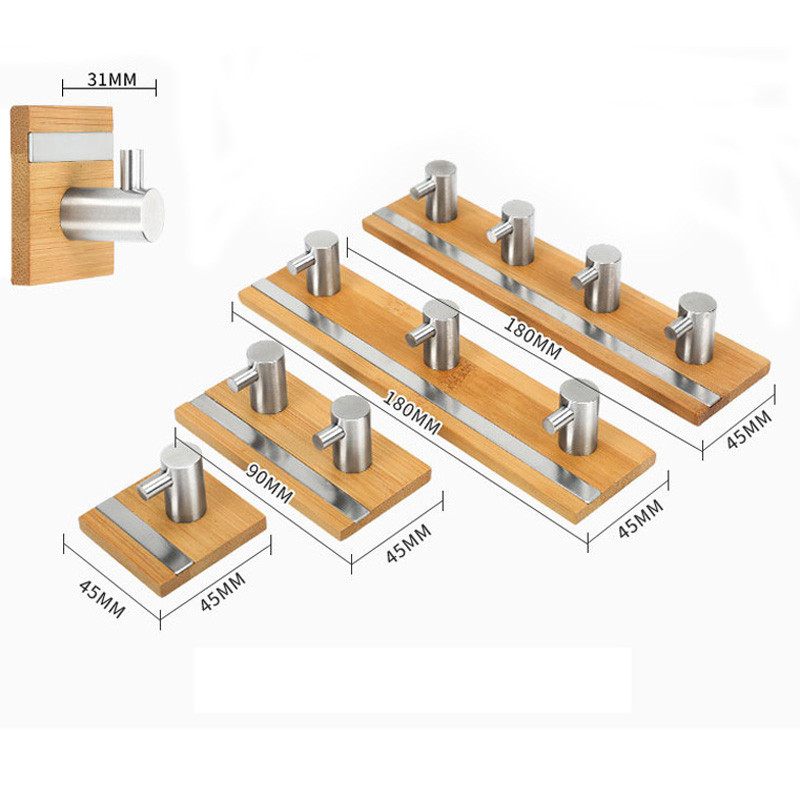 31MM

180MM

45MM

180MM

45MM

90MM

45MM

45MM

45MM