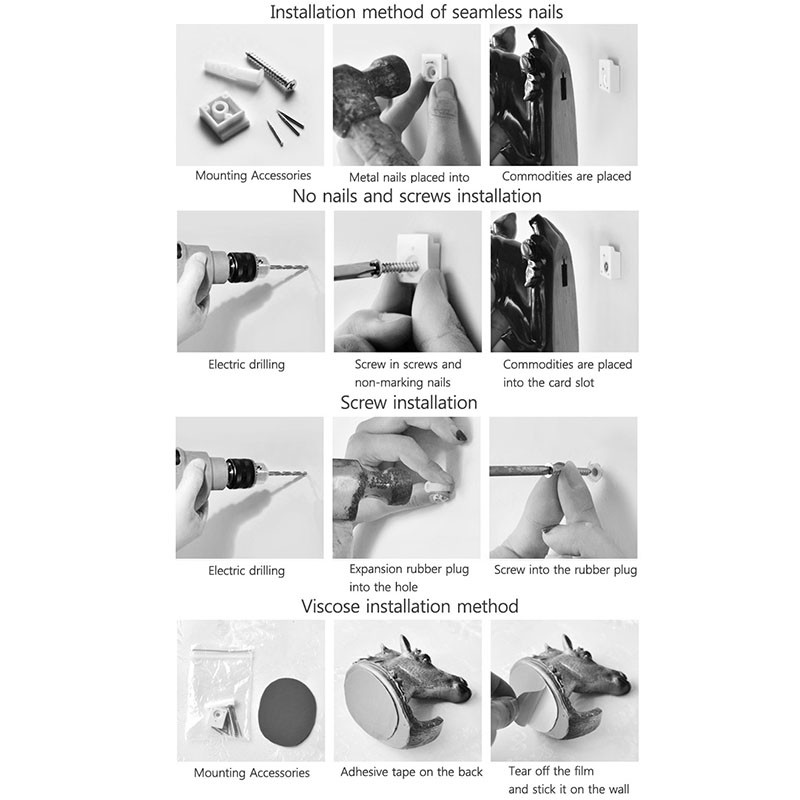 Installation method of seamless nails

Mounting Accessories

Metal nails placed into

Commodities are placed

No nails and screws installation

Electric drilling

Screw in screws and non-marking nails

Commodities are placed into the card slot

Screw installation

Electric drilling

Expansion rubber plug into the hole

Screw into the rubber plug

Viscose installation method

Mounting Accessories

Adhesive tape on the back

Tear off the film and stick it on the wall