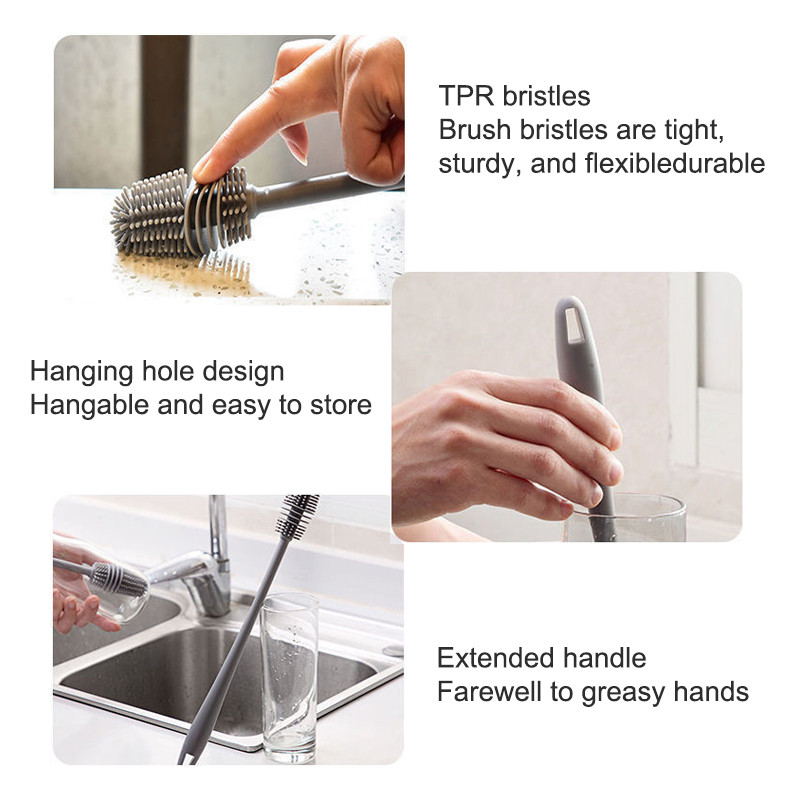 TPR bristles
Brush bristles are tight, sturdy, and flexibledurable

Hanging hole design
Hangable and easy to store

Extended handle
Farewell to greasy hands