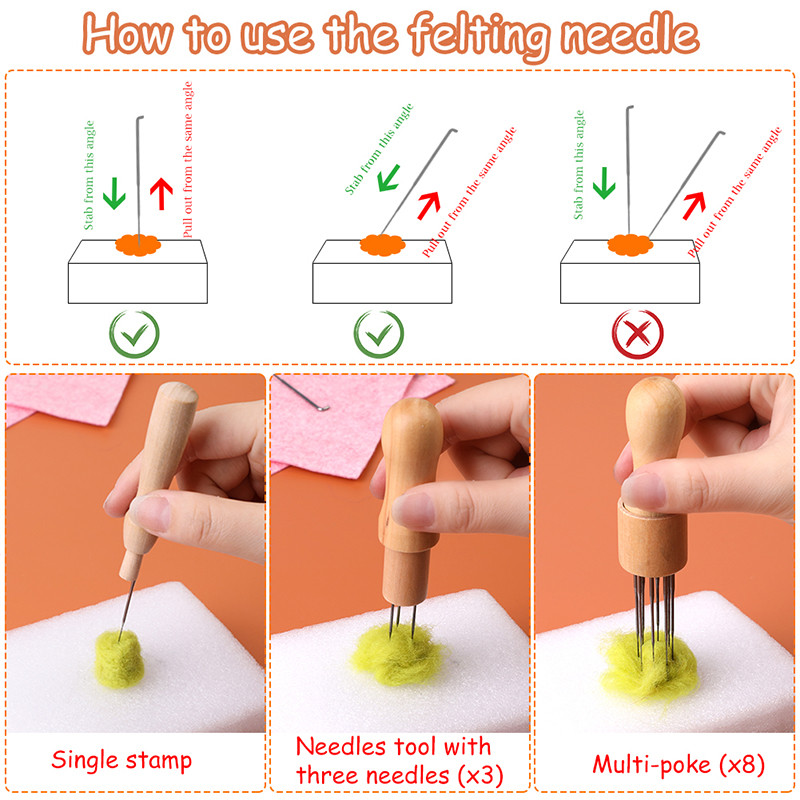 How to use the felting needle

Stab from this angle
Pull out from the same angle

Stab from this angle
Pull out from the same angle

Stab from this angle
Pull out from the same angle

Single stamp

Needles tool with three needles (x3)

Multi-poke (x8)