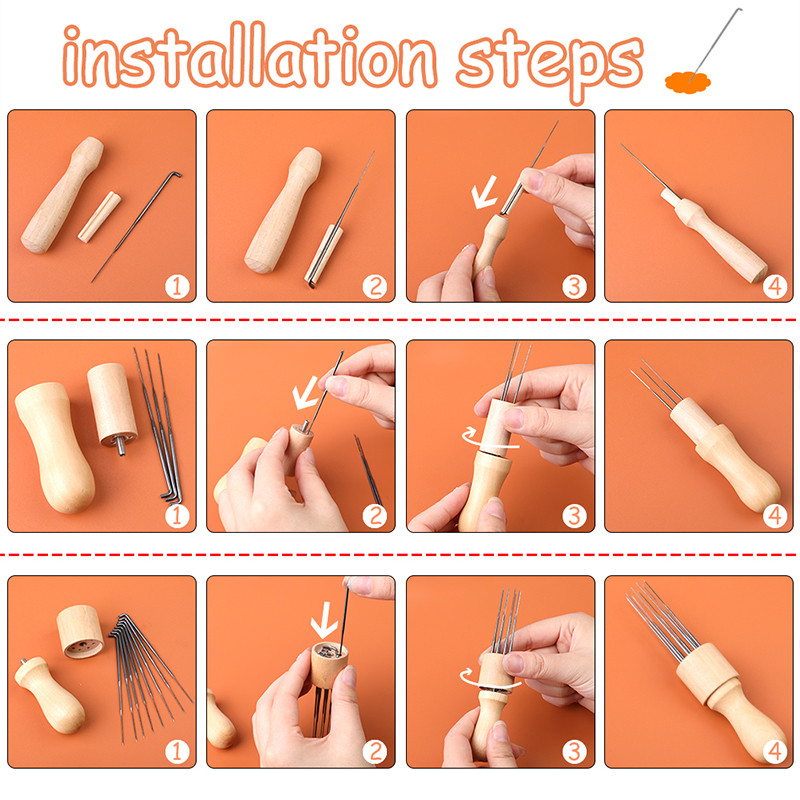 installation steps

1 2 3 4

1 2 3 4

1 2 3 4