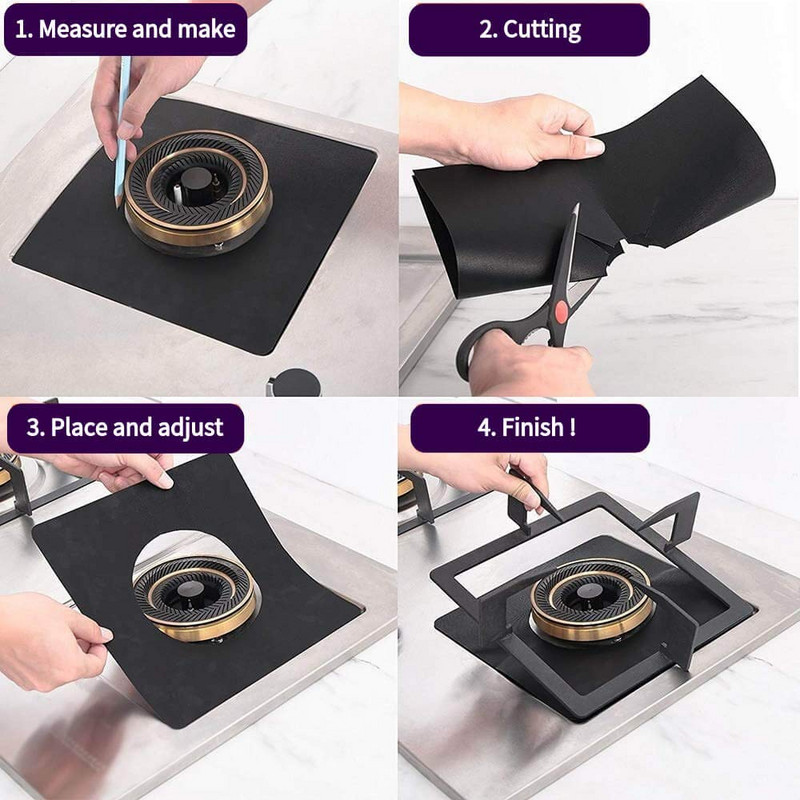 1. Measure and make

2. Cutting

3. Place and adjust

4. Finish !