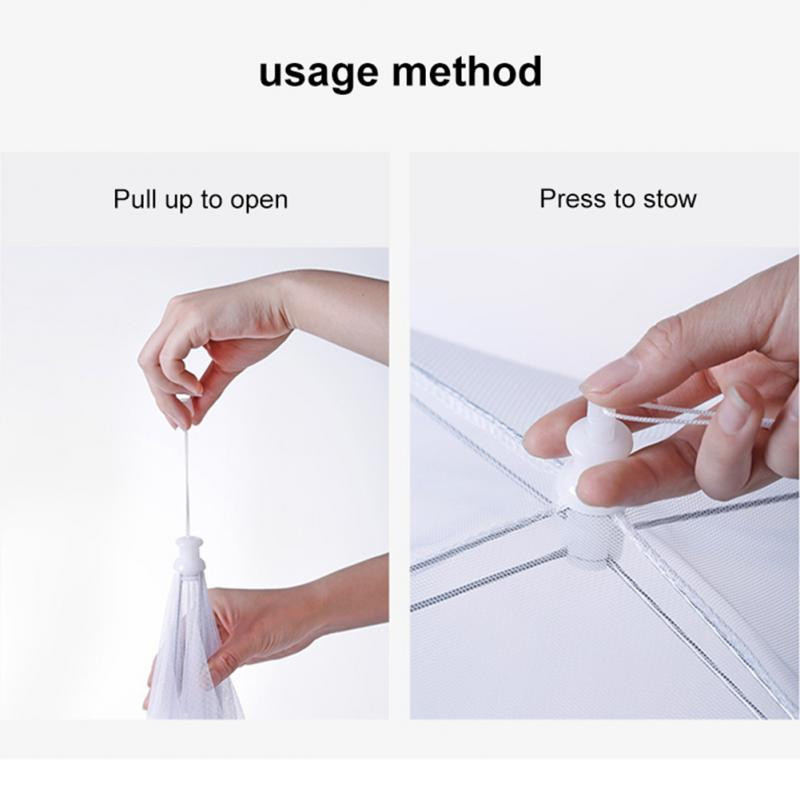 usage method

Pull up to open

Press to stow