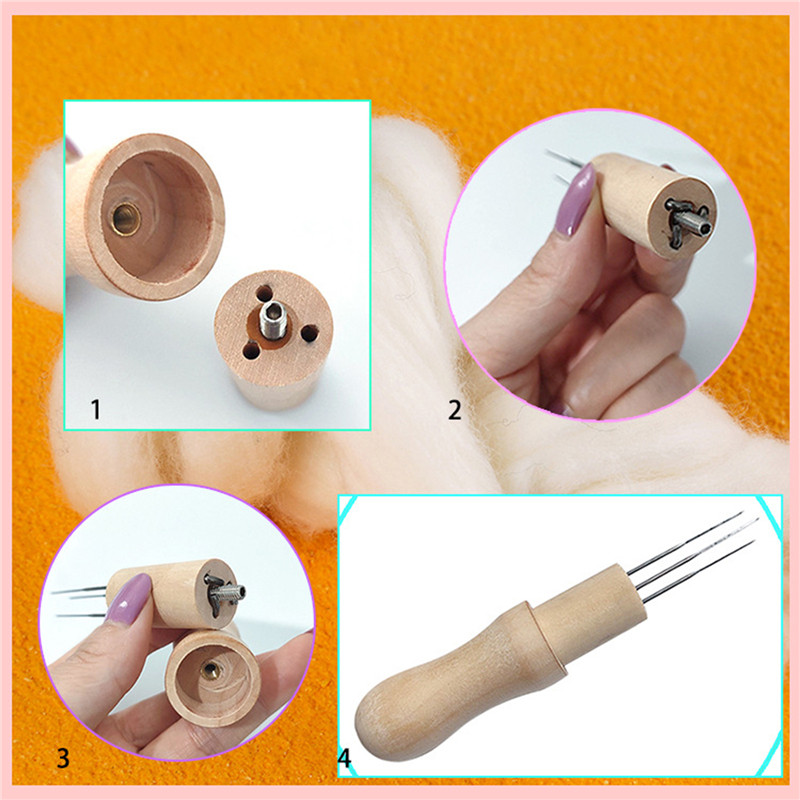 1

2

3

4