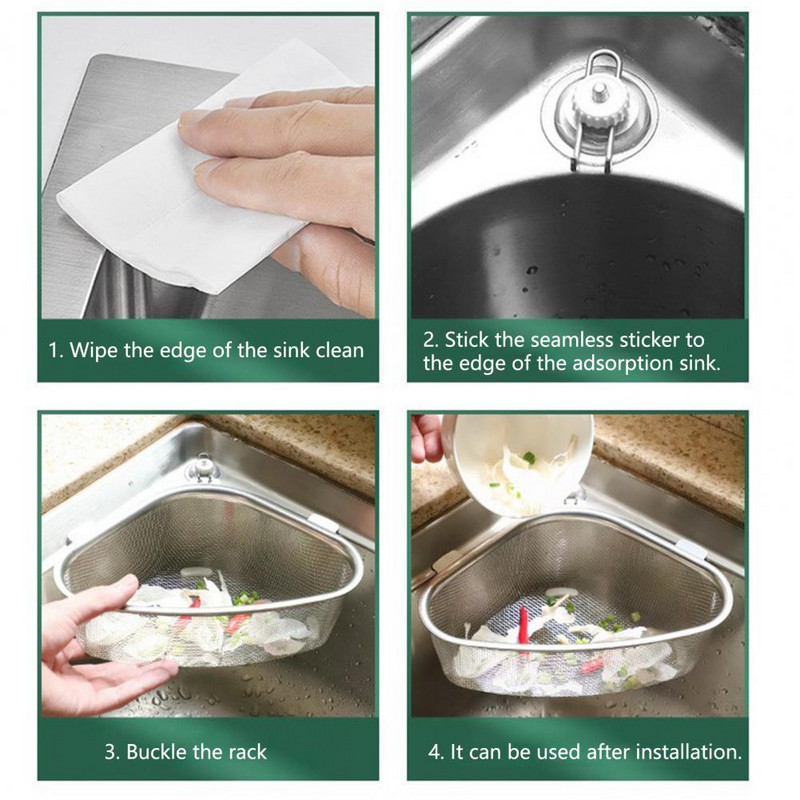 1. Wipe the edge of the sink clean

2. Stick the seamless sticker to the edge of the adsorption sink.

3. Buckle the rack

4. It can be used after installation.