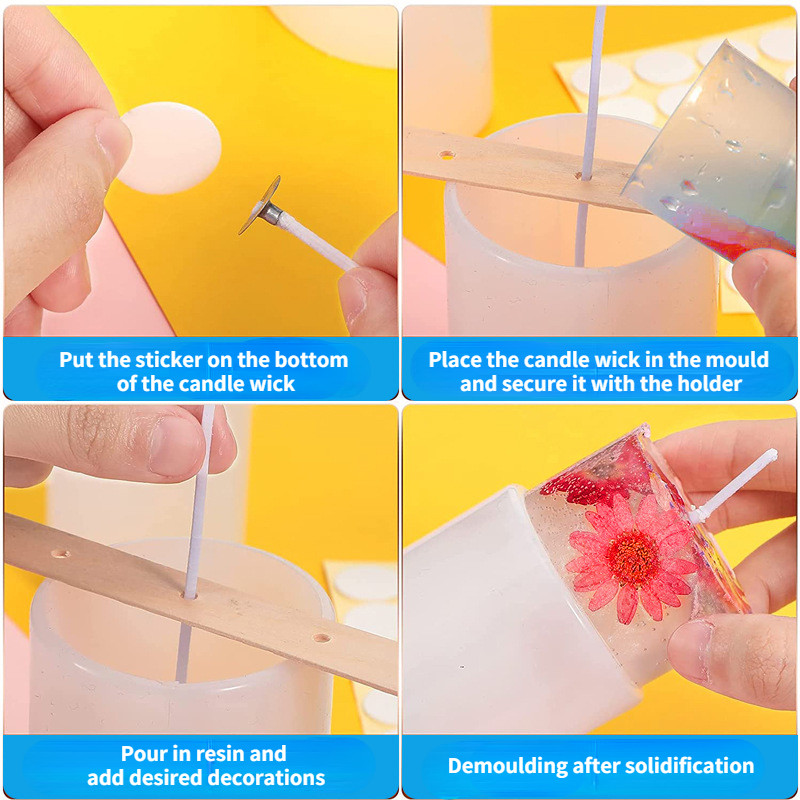 Put the sticker on the bottom of the candle wick

Place the candle wick in the mould and secure it with the holder

Pour in resin and add desired decorations

Demoulding after solidification