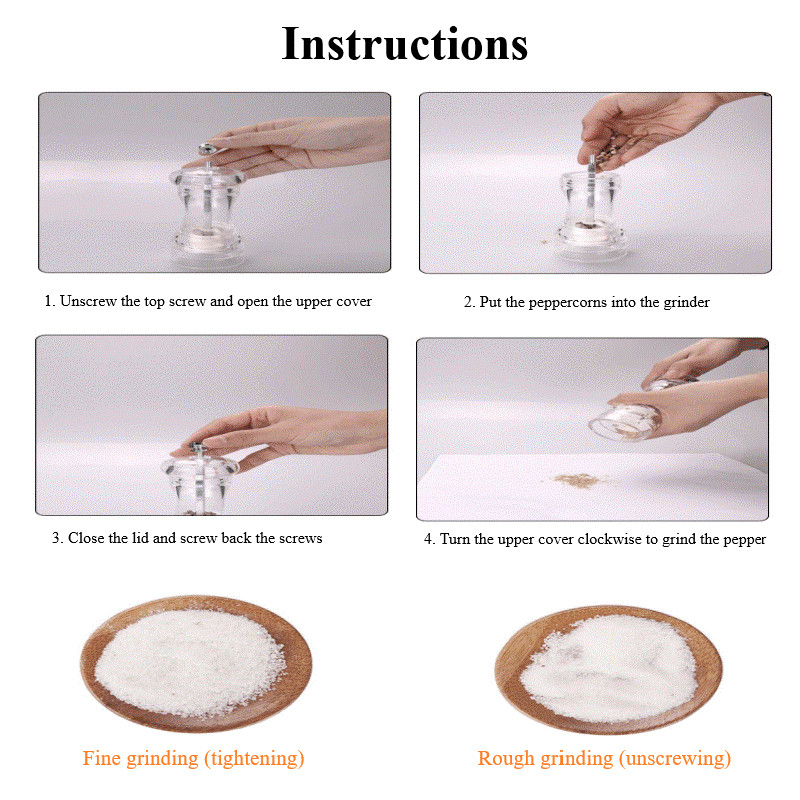 Instructions

1. Unscrew the top screw and open the upper cover

2. Put the peppercorns into the grinder

3. Close the lid and screw back the screws

4. Turn the upper cover clockwise to grind the pepper

Fine grinding (tightening)

Rough grinding (unscrewing)