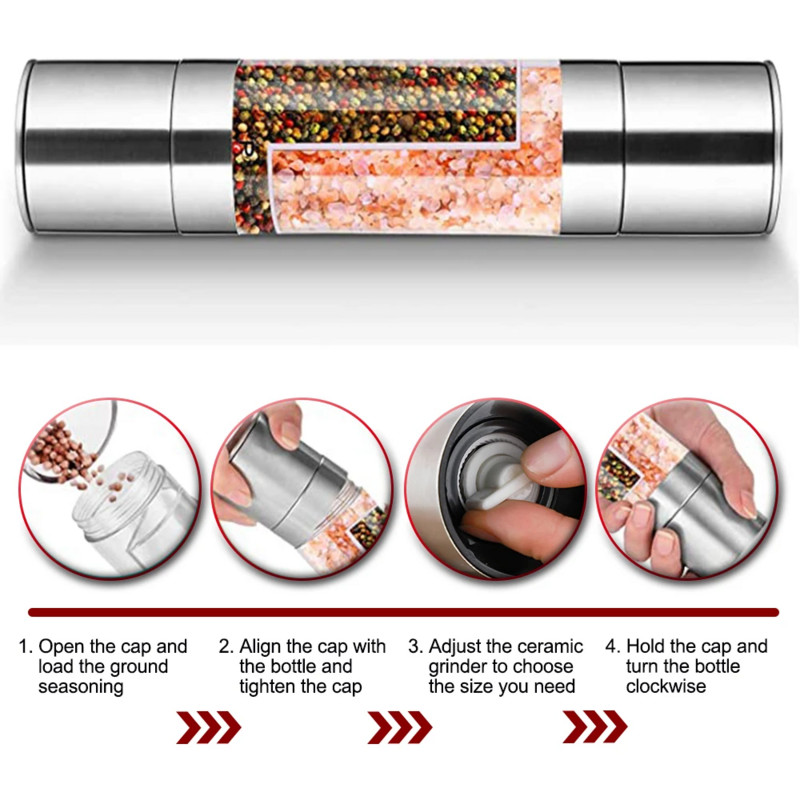 1. Open the cap and load the ground seasoning

2. Align the cap with the bottle and tighten the cap

3. Adjust the ceramic grinder to choose the size you need

4. Hold the cap and turn the bottle clockwise