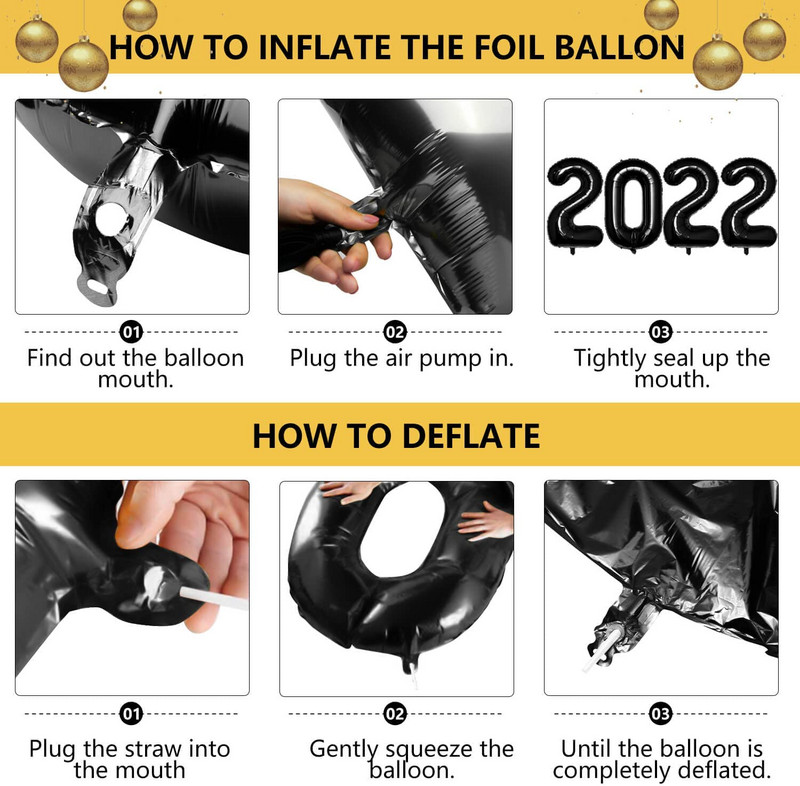 HOW TO INFLATE THE FOIL BALLON

2022

01
Find out the balloon mouth.

02
Plug the air pump in.

03
Tightly seal up the mouth.

HOW TO DEFLATE

01
Plug the straw into the mouth

02
Gently squeeze the balloon.

03
Until the balloon is completely deflated.