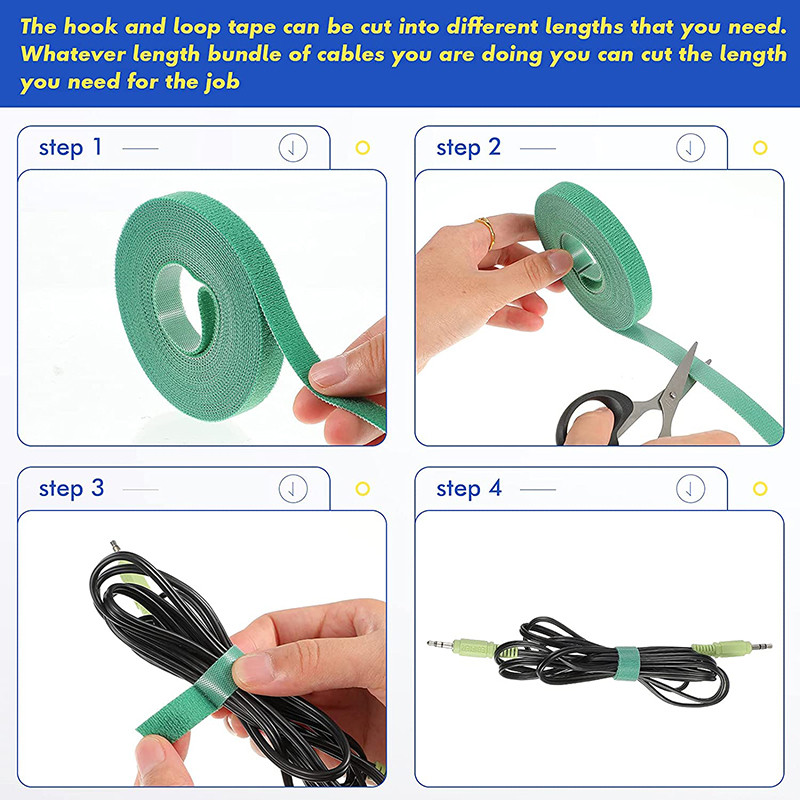 The hook and loop tape can be cut into different lengths that you need. Whatever length bundle of cables you are doing you can cut the length you need for the job

step 1

step 2

step 3

step 4