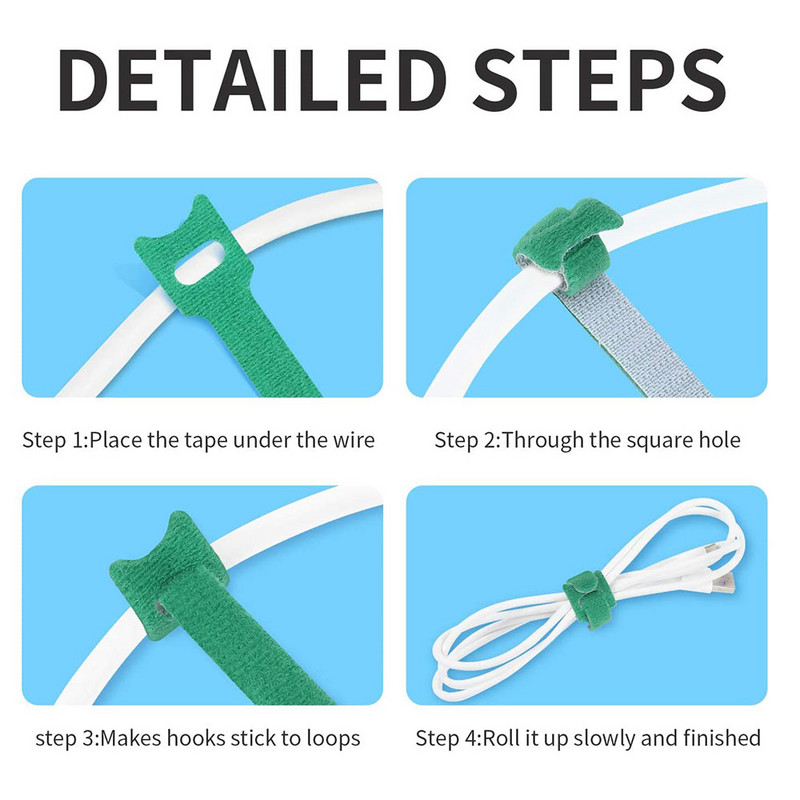 DETAILED STEPS

Step 1:Place the tape under the wire

Step 2:Through the square hole

step 3:Makes hooks stick to loops

Step 4:Roll it up slowly and finished