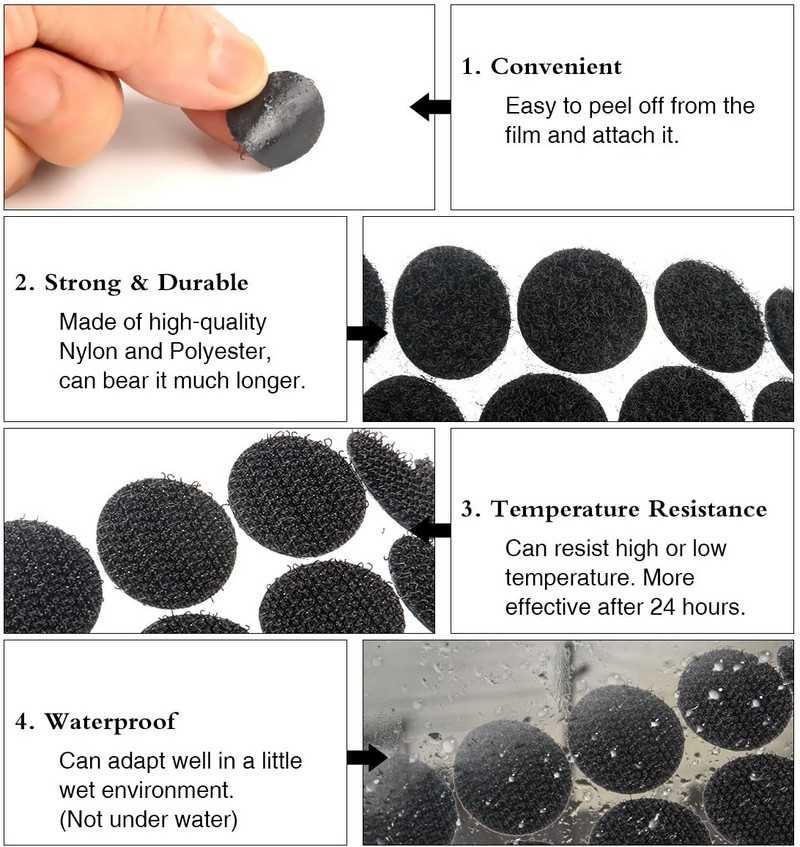 1. Convenient
Easy to peel off from the film and attach it.

2. Strong & Durable
Made of high-quality Nylon and Polyester, can bear it much longer.

3. Temperature Resistance
Can resist high or low temperature. More effective after 24 hours.

4. Waterproof
Can adapt well in a little wet environment.
(Not under water)