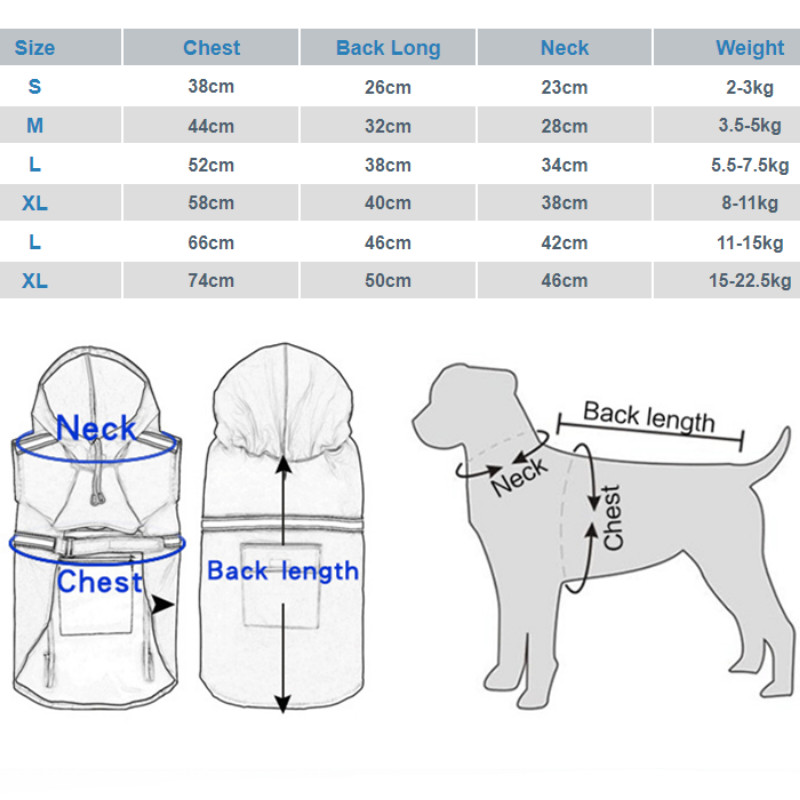 | Size | Chest | Back Long | Neck | Weight |
|---|---|---|---|---|
| S | 38cm | 26cm | 23cm | 2-3kg |
| M | 44cm | 32cm | 28cm | 3.5-5kg |
| L | 52cm | 38cm | 34cm | 5.5-7.5kg |
| XL | 58cm | 40cm | 38cm | 8-11kg |
| L | 66cm | 46cm | 42cm | 11-15kg |
| XL | 74cm | 50cm | 46cm | 15-22.5kg |

Neck

Chest

Back length

Back length

Neck

Chest