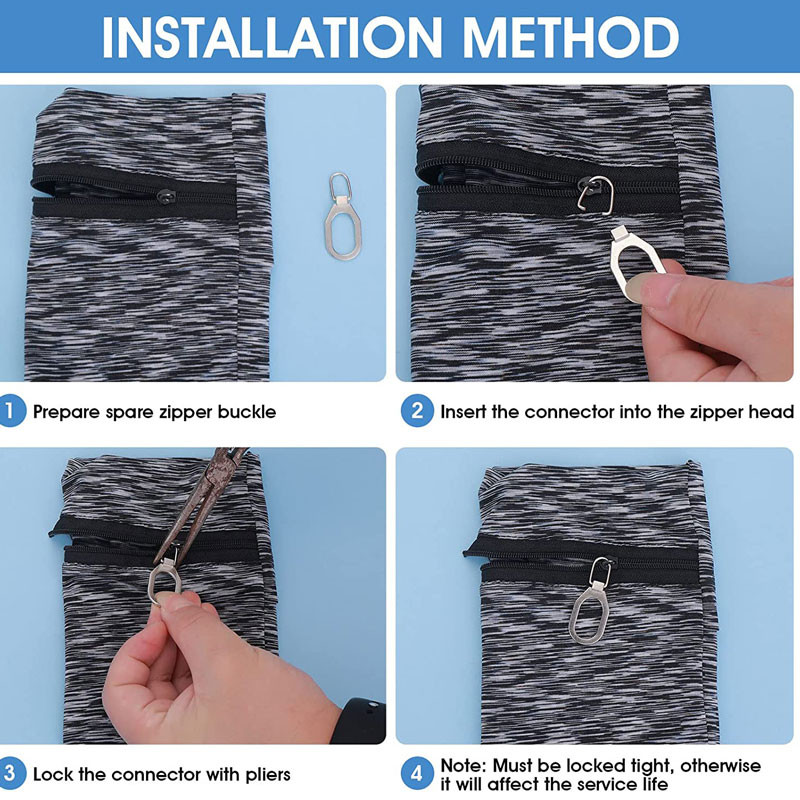 INSTALLATION METHOD

1 Prepare spare zipper buckle

2 Insert the connector into the zipper head

3 Lock the connector with pliers

4 Note: Must be locked tight, otherwise it will affect the service life