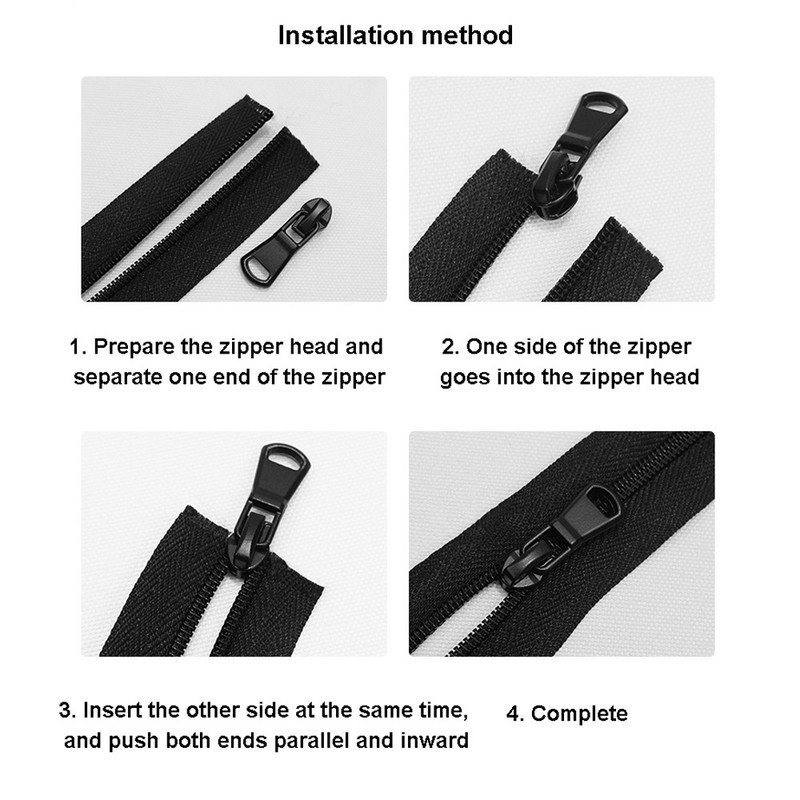 Installation method

1. Prepare the zipper head and separate one end of the zipper

2. One side of the zipper goes into the zipper head

3. Insert the other side at the same time, and push both ends parallel and inward

4. Complete