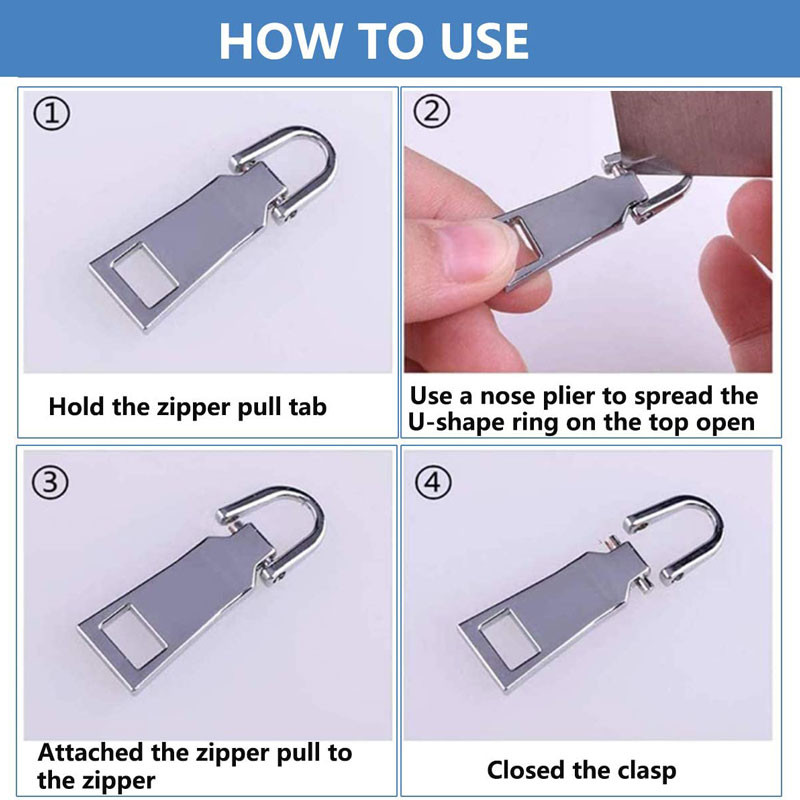 HOW TO USE

①

Hold the zipper pull tab

②

Use a nose plier to spread the U-shape ring on the top open

③

Attached the zipper pull to the zipper

④

Closed the clasp