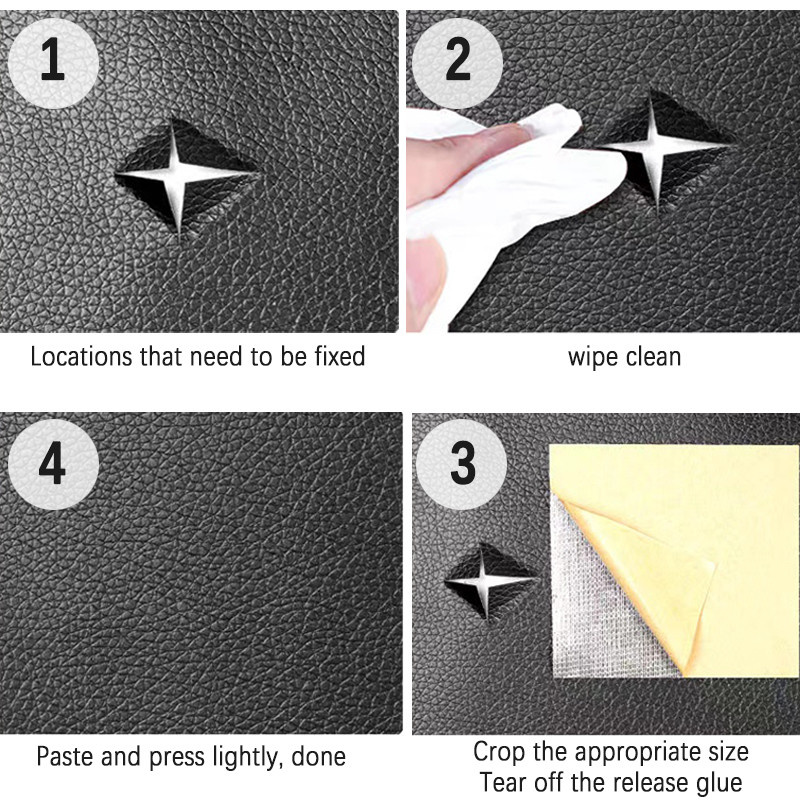 1

Locations that need to be fixed

2

wipe clean

4

Paste and press lightly, done

3

Crop the appropriate size
Tear off the release glue