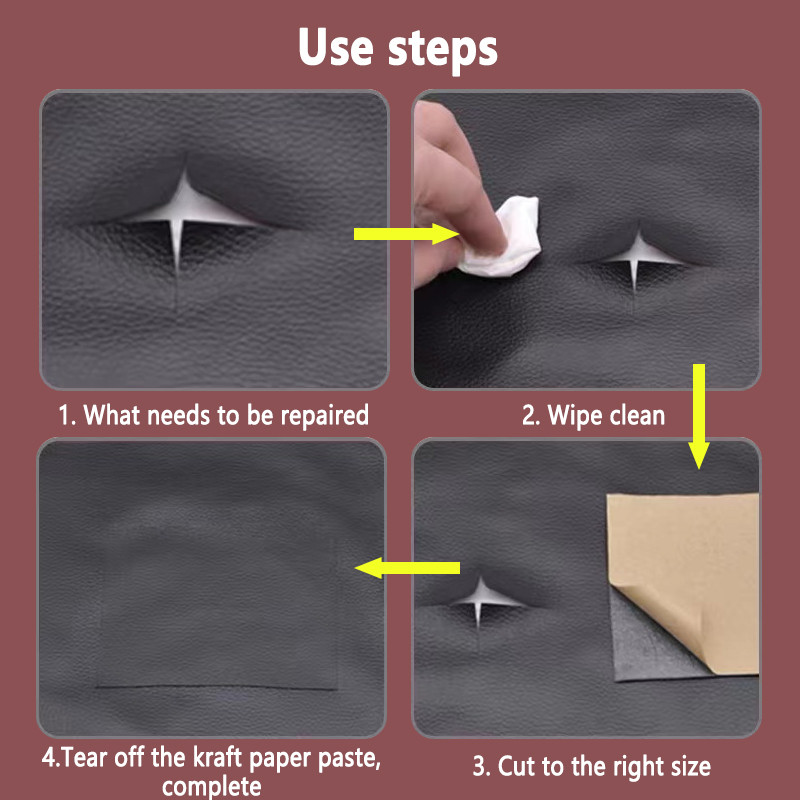 Use steps

1. What needs to be repaired

2. Wipe clean

4.Tear off the kraft paper paste, complete

3. Cut to the right size