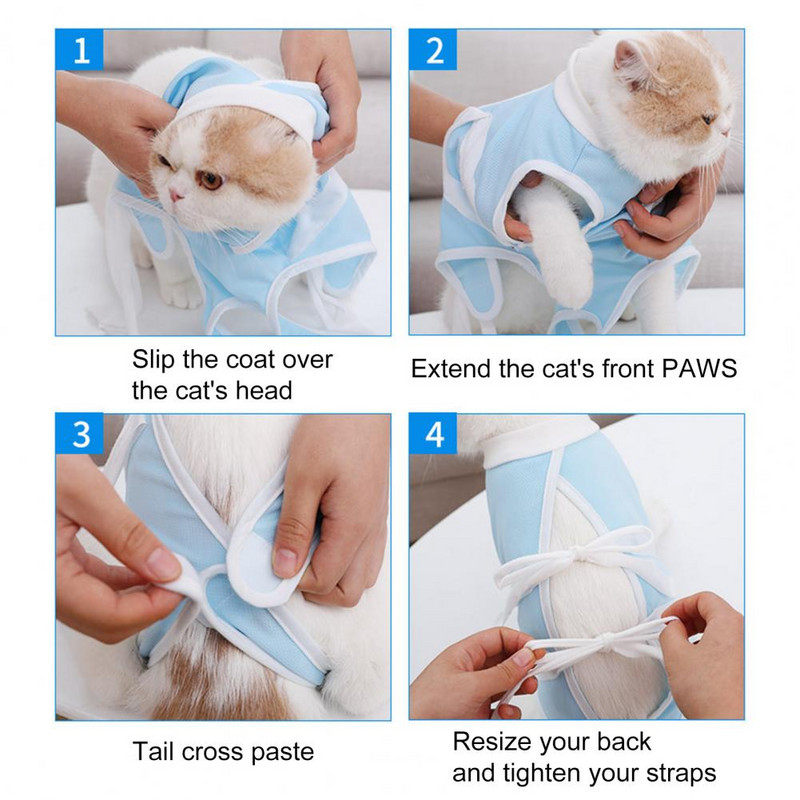 1

Slip the coat over the cat's head

2

Extend the cat's front PAWS

3

Tail cross paste

4

Resize your back and tighten your straps