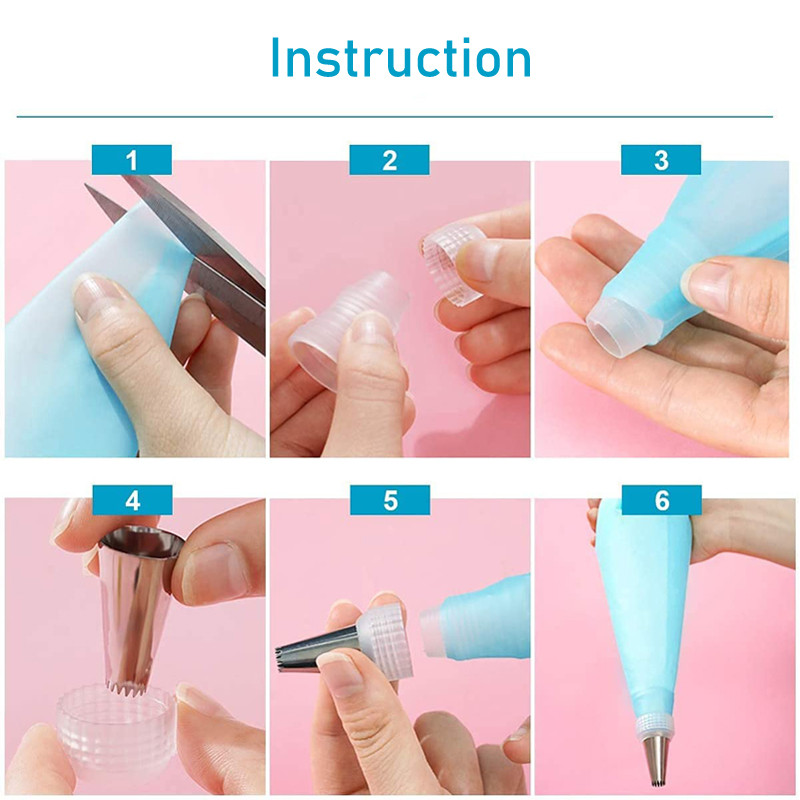 Instruction

1

2

3

4

5

6