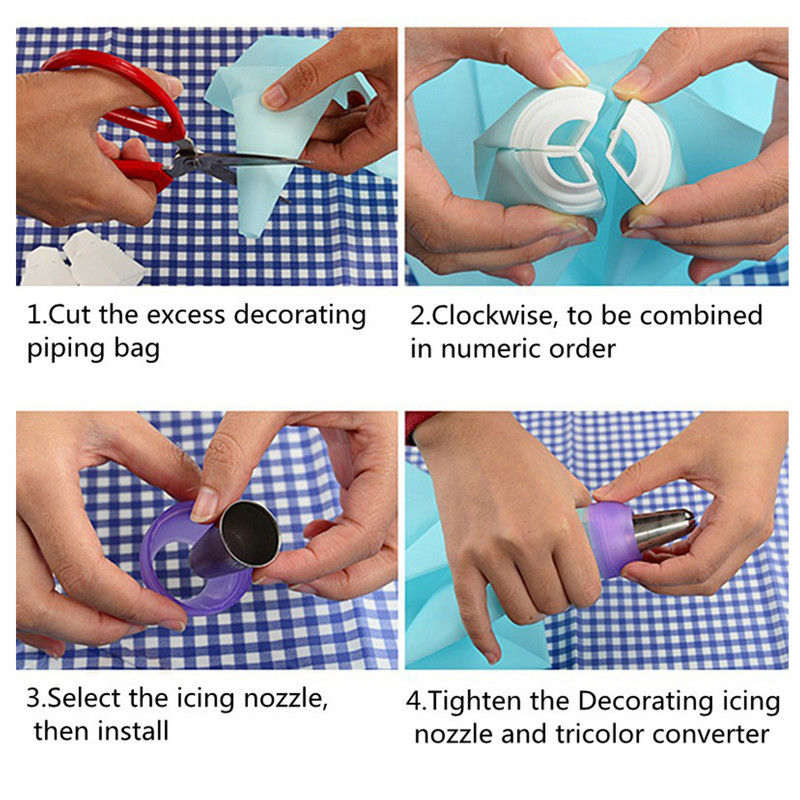 1.Cut the excess decorating piping bag

2.Clockwise, to be combined in numeric order

3.Select the icing nozzle, then install

4.Tighten the Decorating icing nozzle and tricolor converter