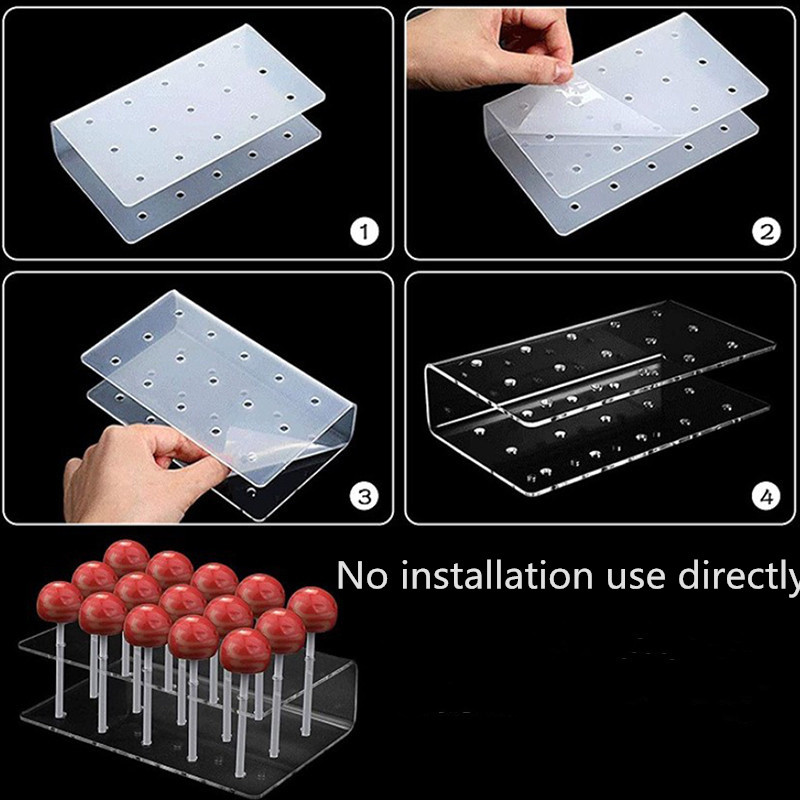 1

2

3

4

No installation use directly