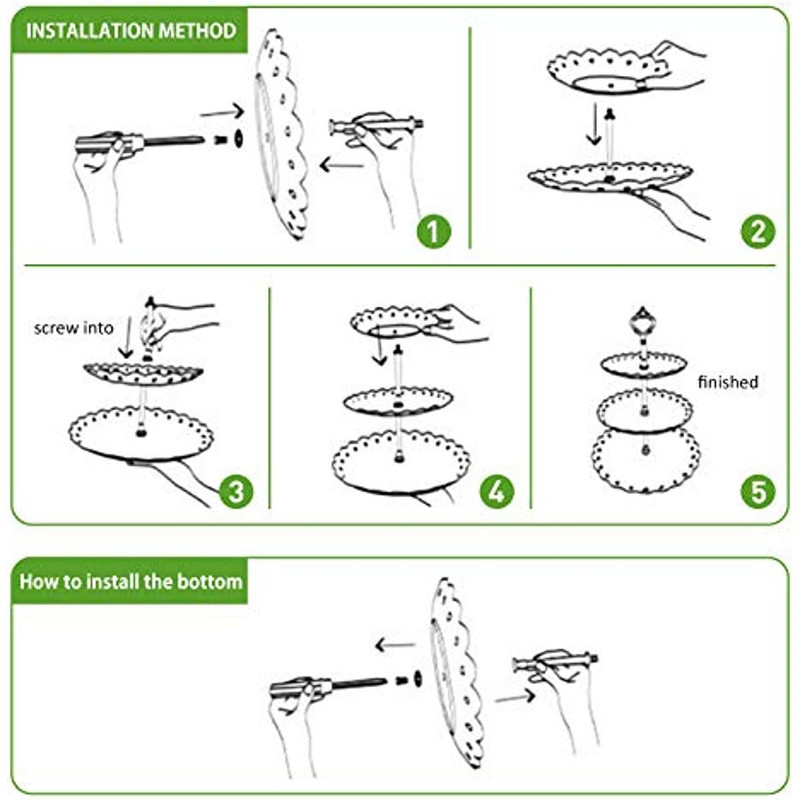 INSTALLATION METHOD

1

2

screw into

3

4

finished

5

How to install the bottom