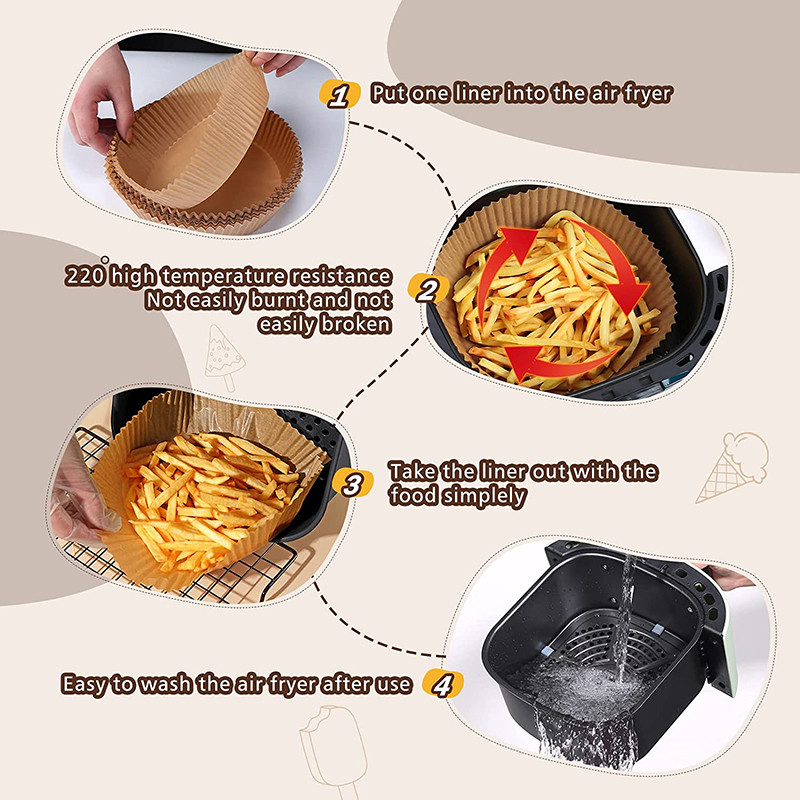 1 Put one liner into the air fryer

220° high temperature resistance Not easily burnt and not easily broken 2

3 Take the liner out with the food simplely

Easy to wash the air fryer after use 4