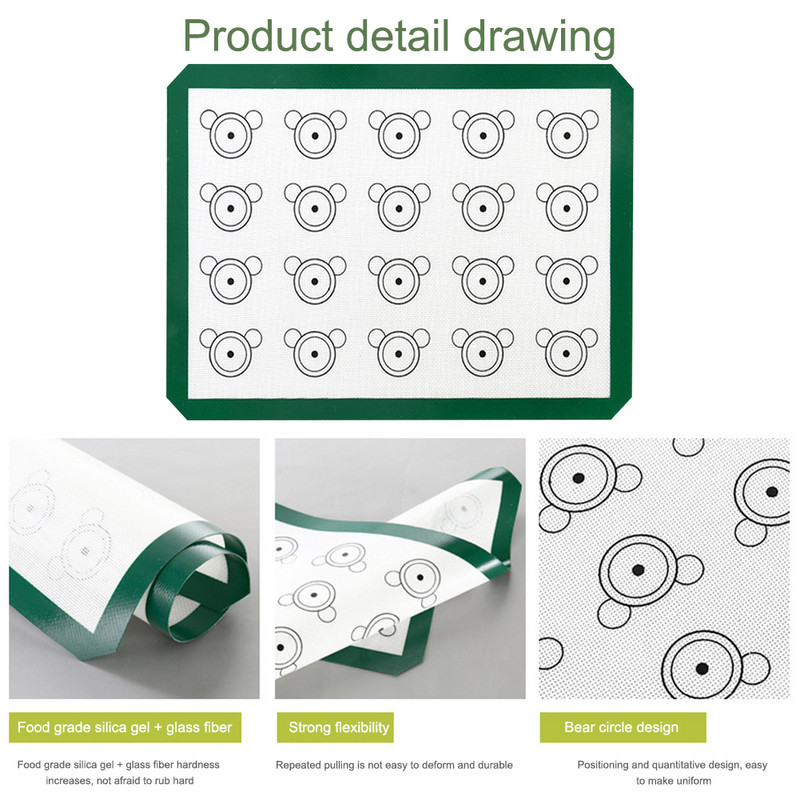 Product detail drawing

Food grade silica gel + glass fiber

Food grade silica gel + glass fiber hardness increases, not afraid to rub hard

Strong flexibility

Repeated pulling is not easy to deform and durable

Bear circle design

Positioning and quantitative design, easy to make uniform